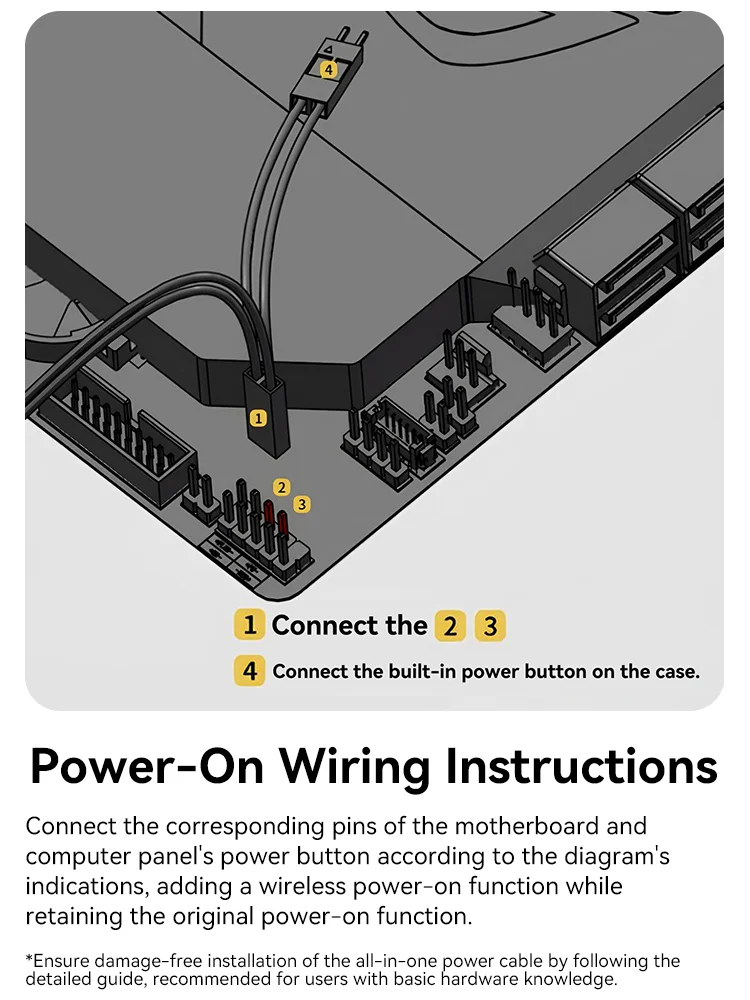 4

1

2
3

1 Connect the 2 3

4 Connect the built-in power button on the case.

Power-On Wiring Instructions

Connect the corresponding pins of the motherboard and computer panel's power button according to the diagram's indications, adding a wireless power-on function while retaining the original power-on function.

*Ensure damage-free installation of the all-in-one power cable by following the detailed guide, recommended for users with basic hardware knowledge.