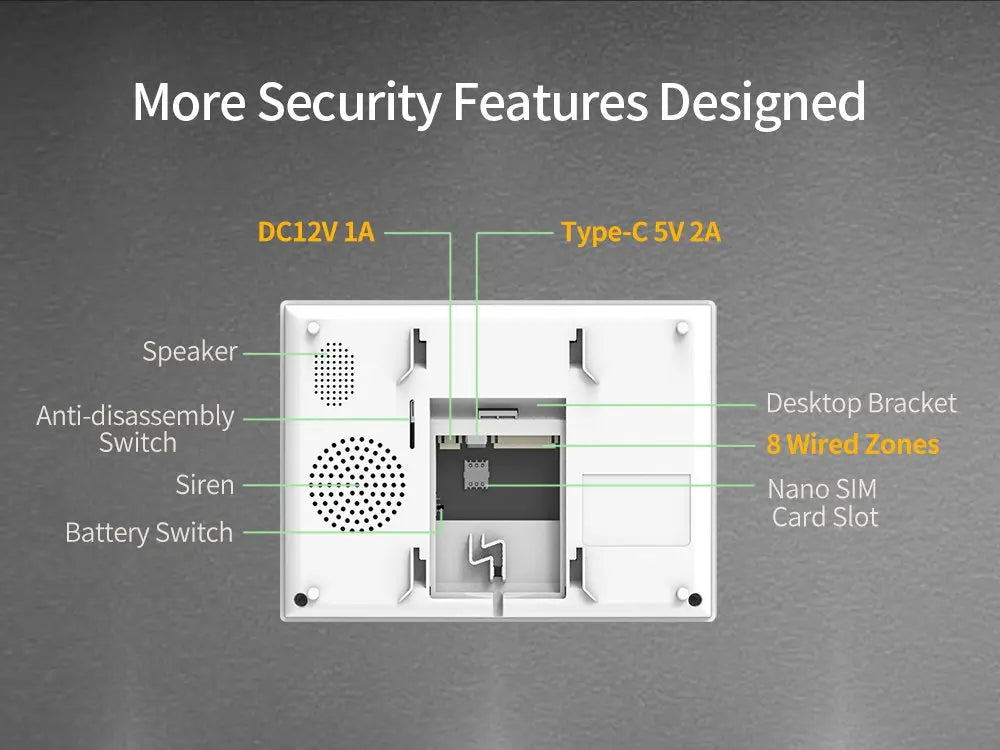 More Security Features Designed

DC12V 1A

Type-C 5V 2A

Speaker

Anti-disassembly Switch

Siren

Battery Switch

Desktop Bracket

8 Wired Zones

Nano SIM Card Slot