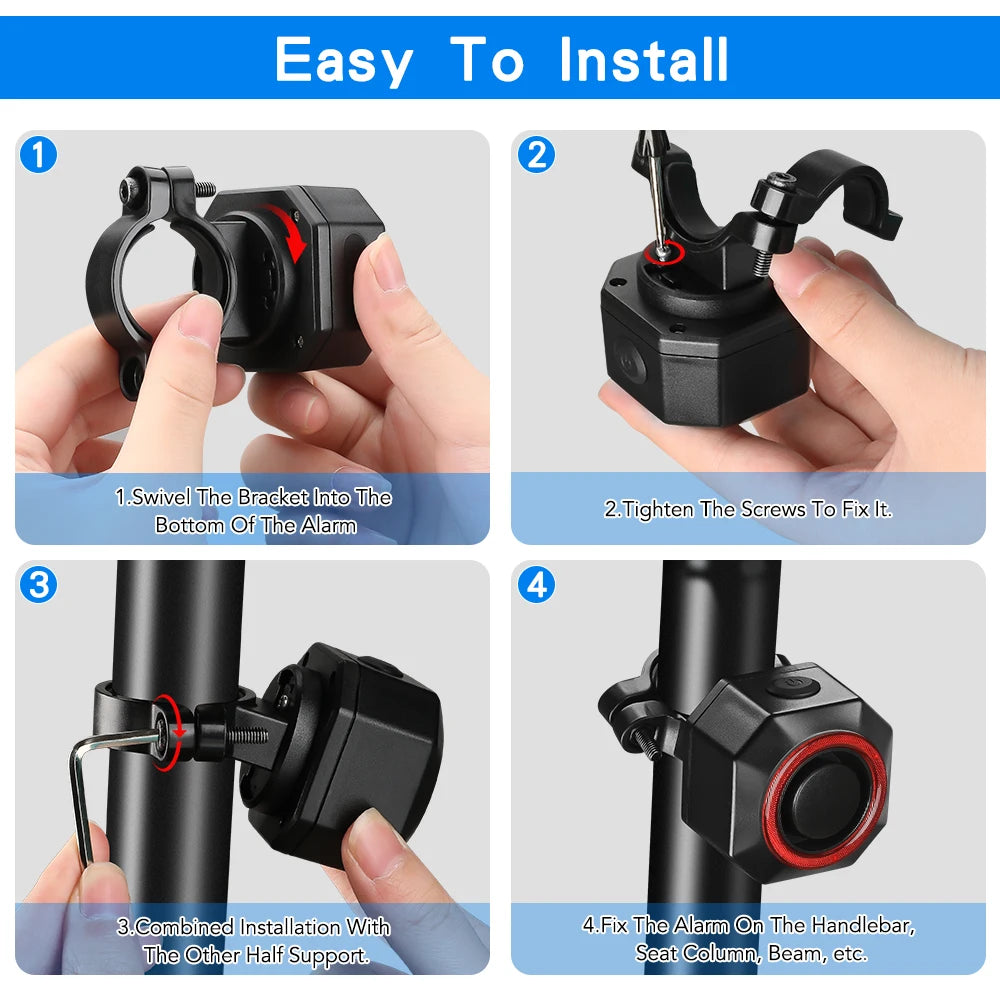 Easy To Install

1

1.Swivel The Bracket Into The Bottom Of The Alarm

2

2.Tighten The Screws To Fix It.

3

3.Combined Installation With The Other Half Support.

4

4.Fix The Alarm On The Handlebar, Seat Column, Beam, etc.