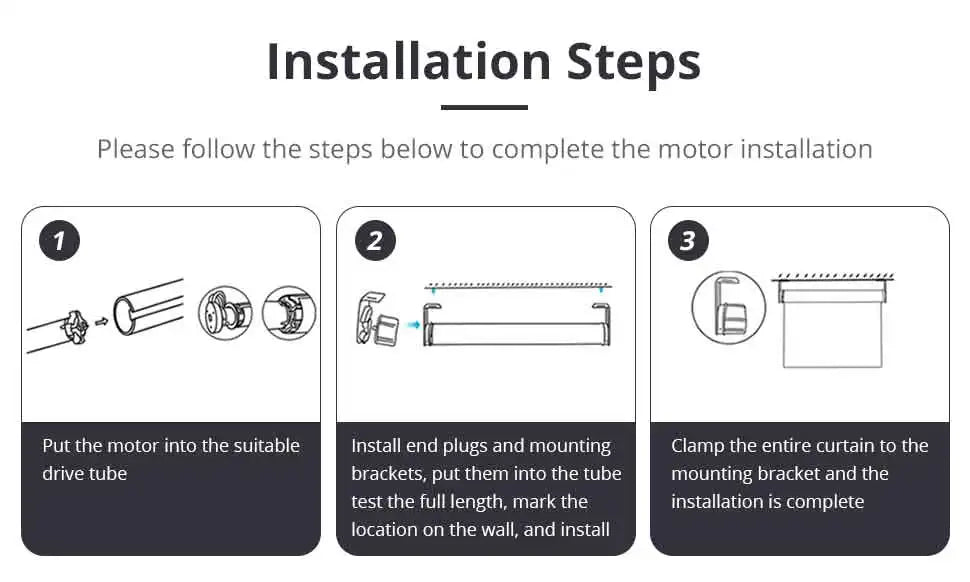 Installation Steps

Please follow the steps below to complete the motor installation

1

Put the motor into the suitable drive tube

2

Install end plugs and mounting brackets, put them into the tube test the full length, mark the location on the wall, and install

3

Clamp the entire curtain to the mounting bracket and the installation is complete